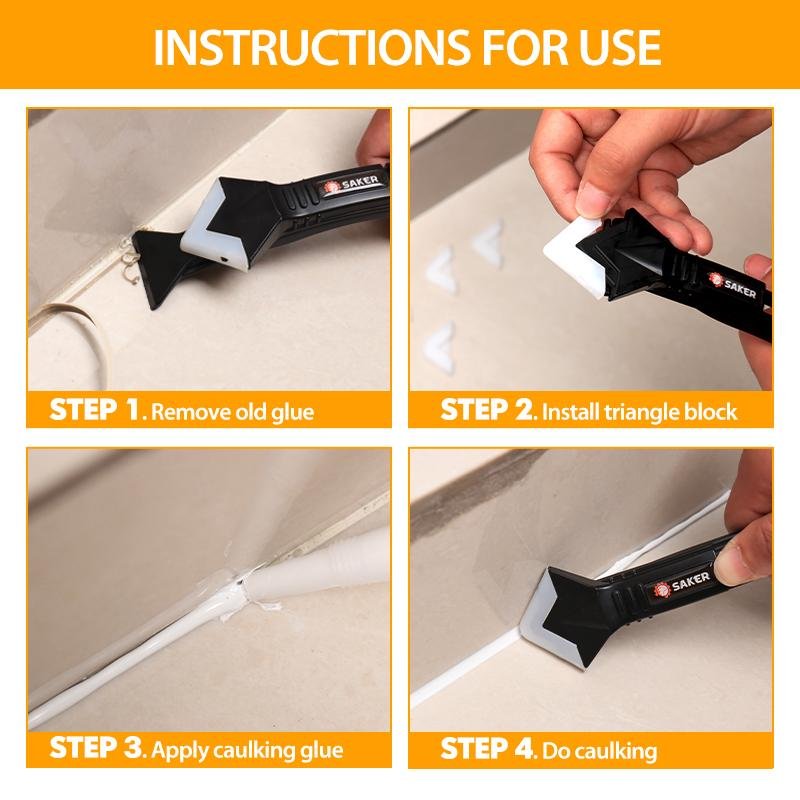 INSTRUCTIONS FOR USE

SAKER

STEP 1. Remove old glue

SAKER

STEP 2. Install triangle block

STEP 3. Apply caulking glue

SAKER

STEP 4. Do caulking