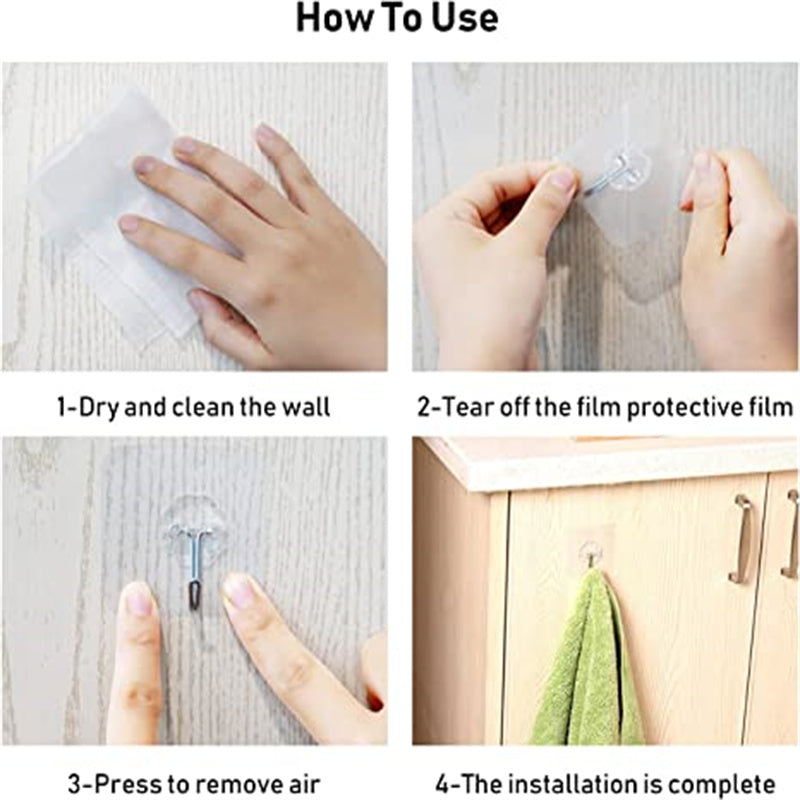 How To Use

1-Dry and clean the wall

2-Tear off the film protective film

3-Press to remove air

4-The installation is complete