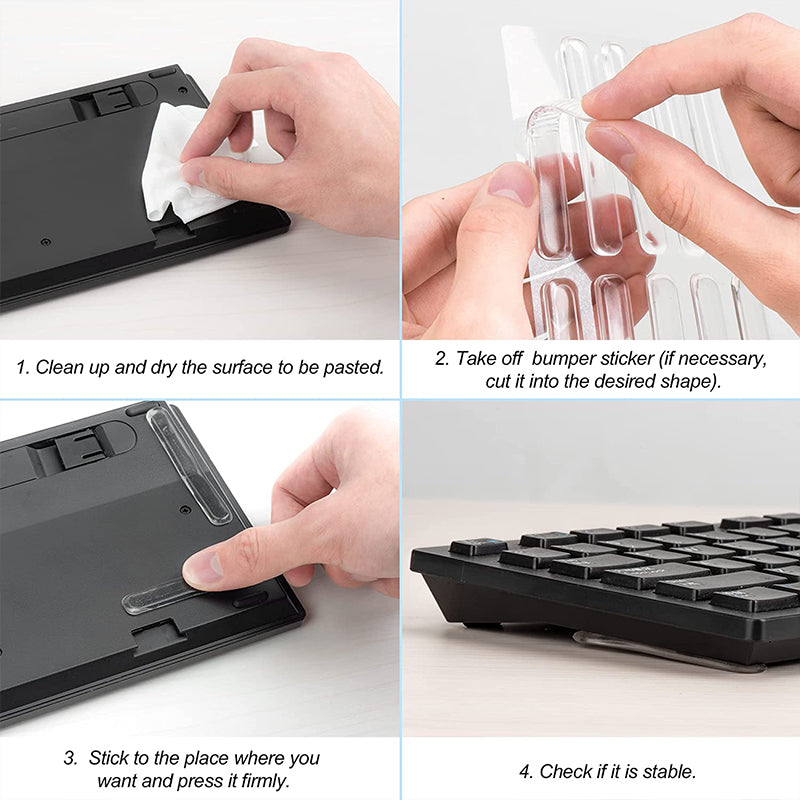 1. Clean up and dry the surface to be pasted.

2. Take off bumper sticker (if necessary, cut it into the desired shape).

3. Stick to the place where you want and press it firmly.

4. Check if it is stable.