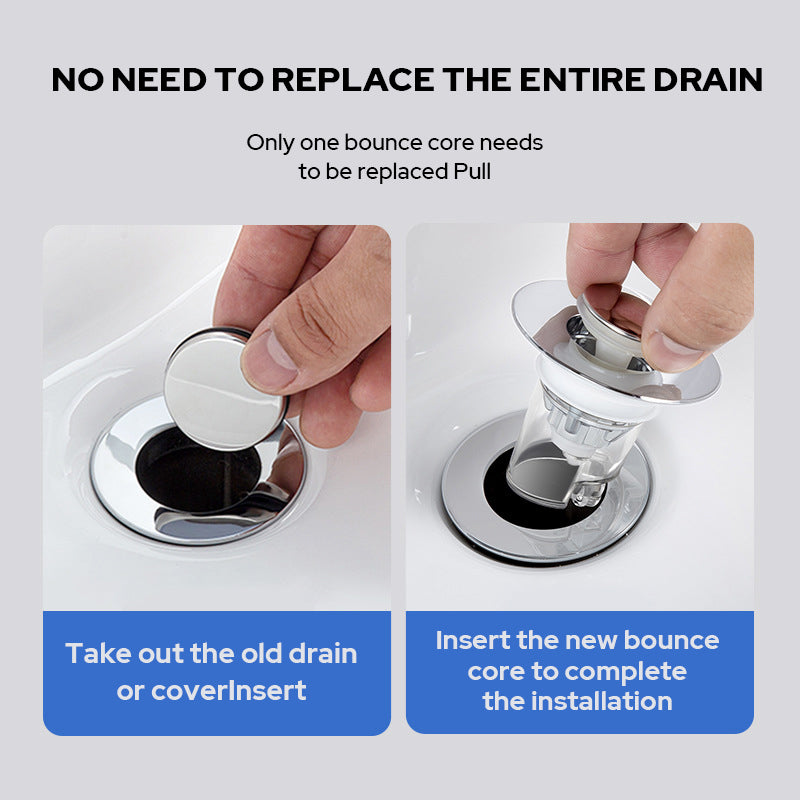 NO NEED TO REPLACE THE ENTIRE DRAIN

Only one bounce core needs to be replaced Pull

Take out the old drain or coverInsert

Insert the new bounce core to complete the installation