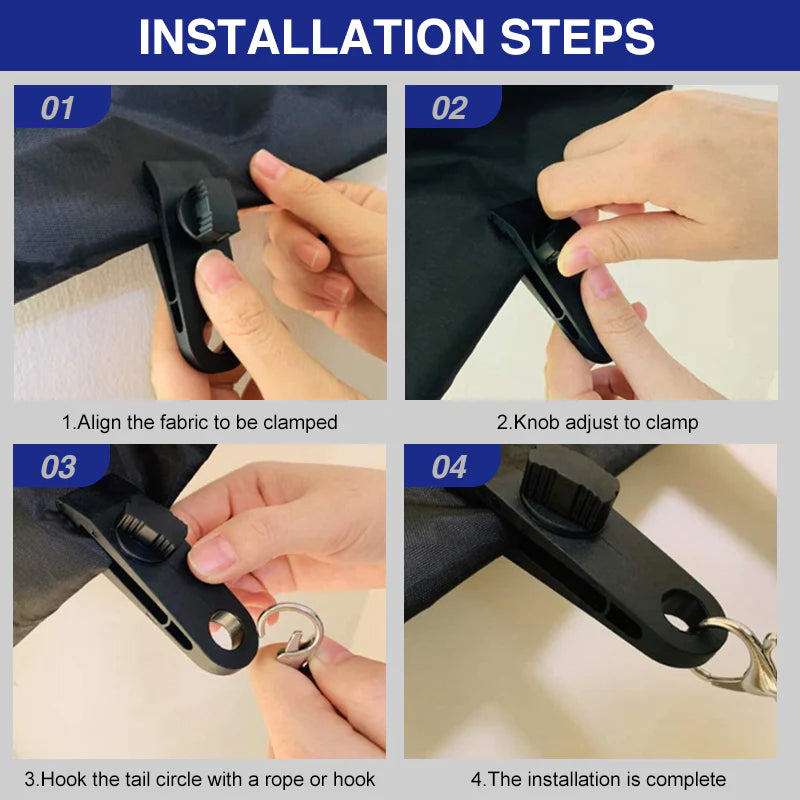 INSTALLATION STEPS

01

1.Align the fabric to be clamped

02

2.Knob adjust to clamp

03

3.Hook the tail circle with a rope or hook

04

4.The installation is complete